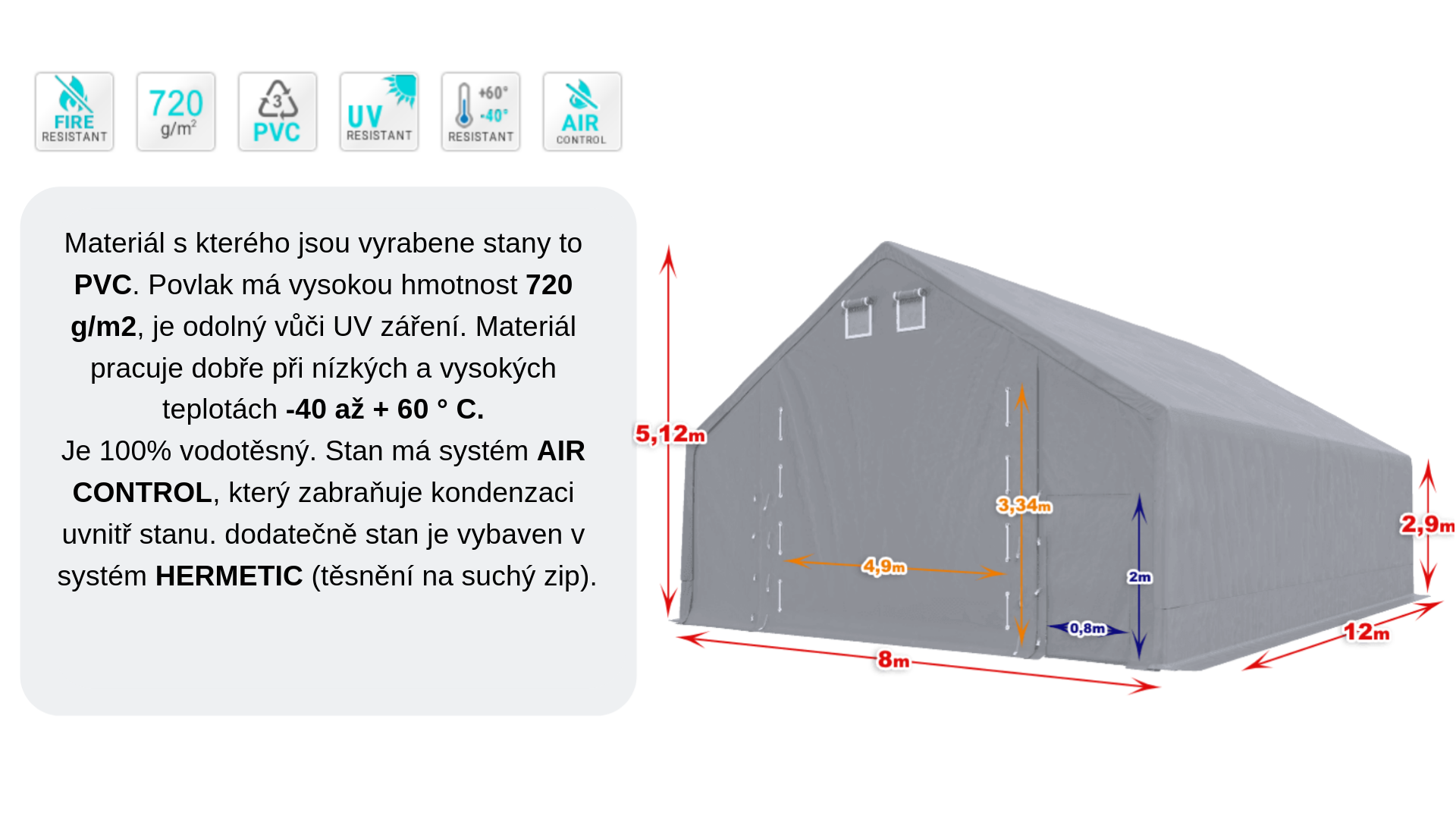 FIRE RESISTANT

720 g/m²

3 PVC

UV RESISTANT

+60° -40° RESISTANT

AIR CONTROL

Materiál s kterého jsou vyrabene stany to PVC. Povlak má vysokou hmotnost 720 g/m2, je odolný vůči UV záření. Materiál pracuje dobře při nízkých a vysokých teplotách -40 až + 60 ° C.
Je 100% vodotěsný. Stan má systém AIR CONTROL, který zabraňuje kondenzaci uvnitř stanu. dodatečně stan je vybaven v systém HERMETIC (těsnění na suchý zip).

5,12m

3,34m

4,9m

2m

0,8m

2,9m

8m

12m